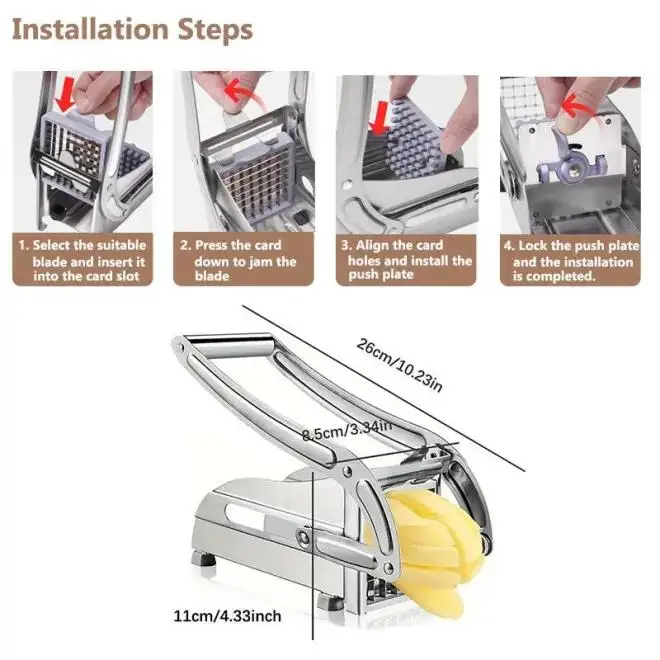 Installation Steps

1. Select the suitable blade and insert it into the card slot

2. Press the card down to jam the blade

3. Align the card holes and install the push plate

4. Lock the push plate and the installation is completed.

26cm/10.23in

8.5cm/3.34in

11cm/4.33inch